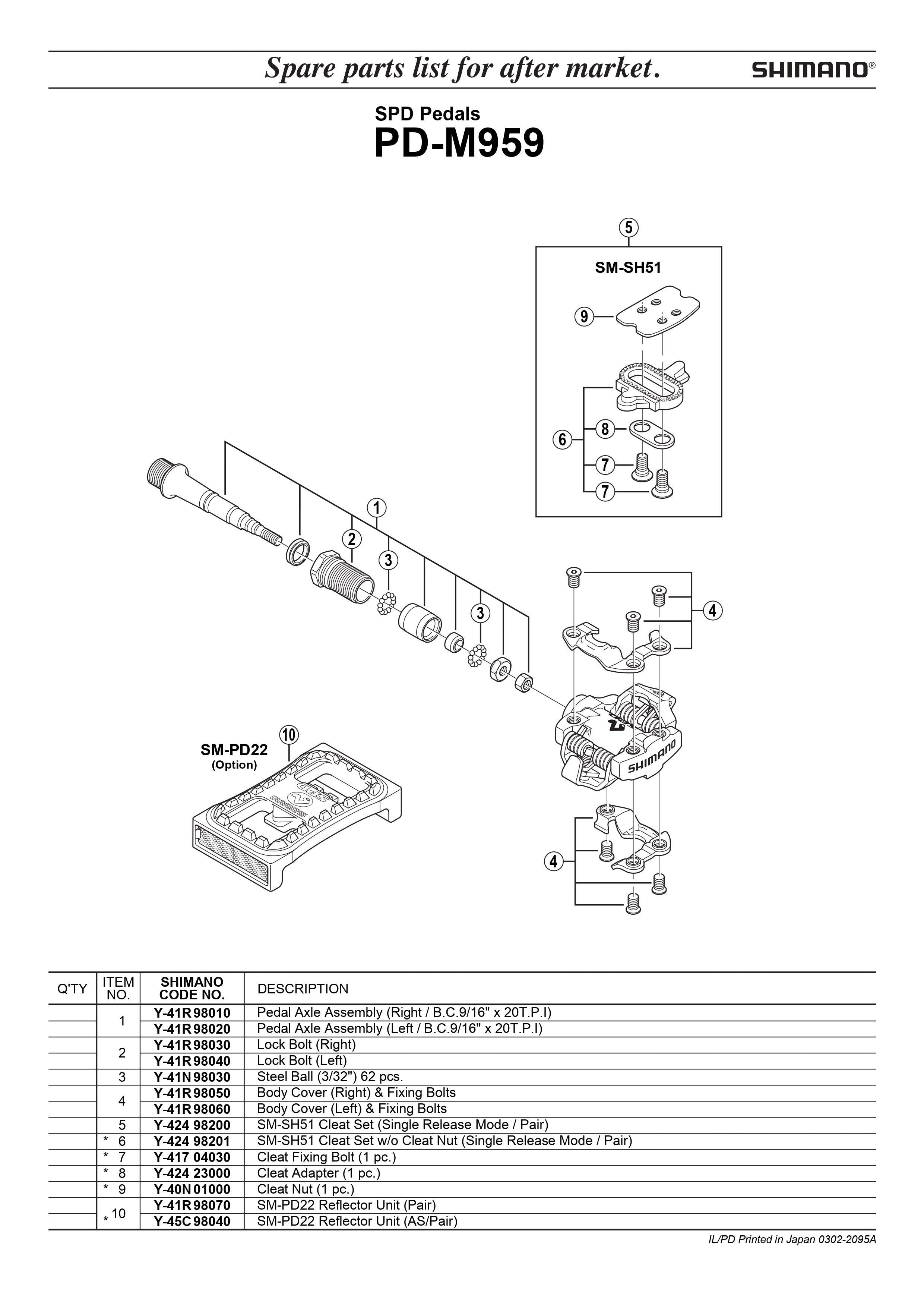 Spare parts list for after market.

SHIMANO®

SPD Pedals
PD-M959

5
SM-SH51
9
6
8
7
7
1
2
3
3
4
10
SM-PD22
(Option)
SHIMANO
4

| Q'TY | ITEM NO. | SHIMANO CODE NO. | DESCRIPTION |
|---|---|---|---|
| | 1 | Y-41R 98010 | Pedal Axle Assembly (Right / B.C.9/16" x 20T.P.I) |
| | | Y-41R 98020 | Pedal Axle Assembly (Left / B.C.9/16" x 20T.P.I) |
| | 2 | Y-41R 98030 | Lock Bolt (Right) |
| | | Y-41R 98040 | Lock Bolt (Left) |
| | 3 | Y-41N 98030 | Steel Ball (3/32") 62 pcs. |
| | 4 | Y-41R 98050 | Body Cover (Right) & Fixing Bolts |
| | | Y-41R 98060 | Body Cover (Left) & Fixing Bolts |
| | 5 | Y-424 98200 | SM-SH51 Cleat Set (Single Release Mode / Pair) |
| | * 6 | Y-424 98201 | SM-SH51 Cleat Set w/o Cleat Nut (Single Release Mode / Pair) |
| | * 7 | Y-417 04030 | Cleat Fixing Bolt (1 pc.) |
| | * 8 | Y-424 23000 | Cleat Adapter (1 pc.) |
| | * 9 | Y-40N 01000 | Cleat Nut (1 pc.) |
| | * 10 | Y-41R 98070 | SM-PD22 Reflector Unit (Pair) |
| | | Y-45C 98040 | SM-PD22 Reflector Unit (AS/Pair) |

IL/PD Printed in Japan 0302-2095A