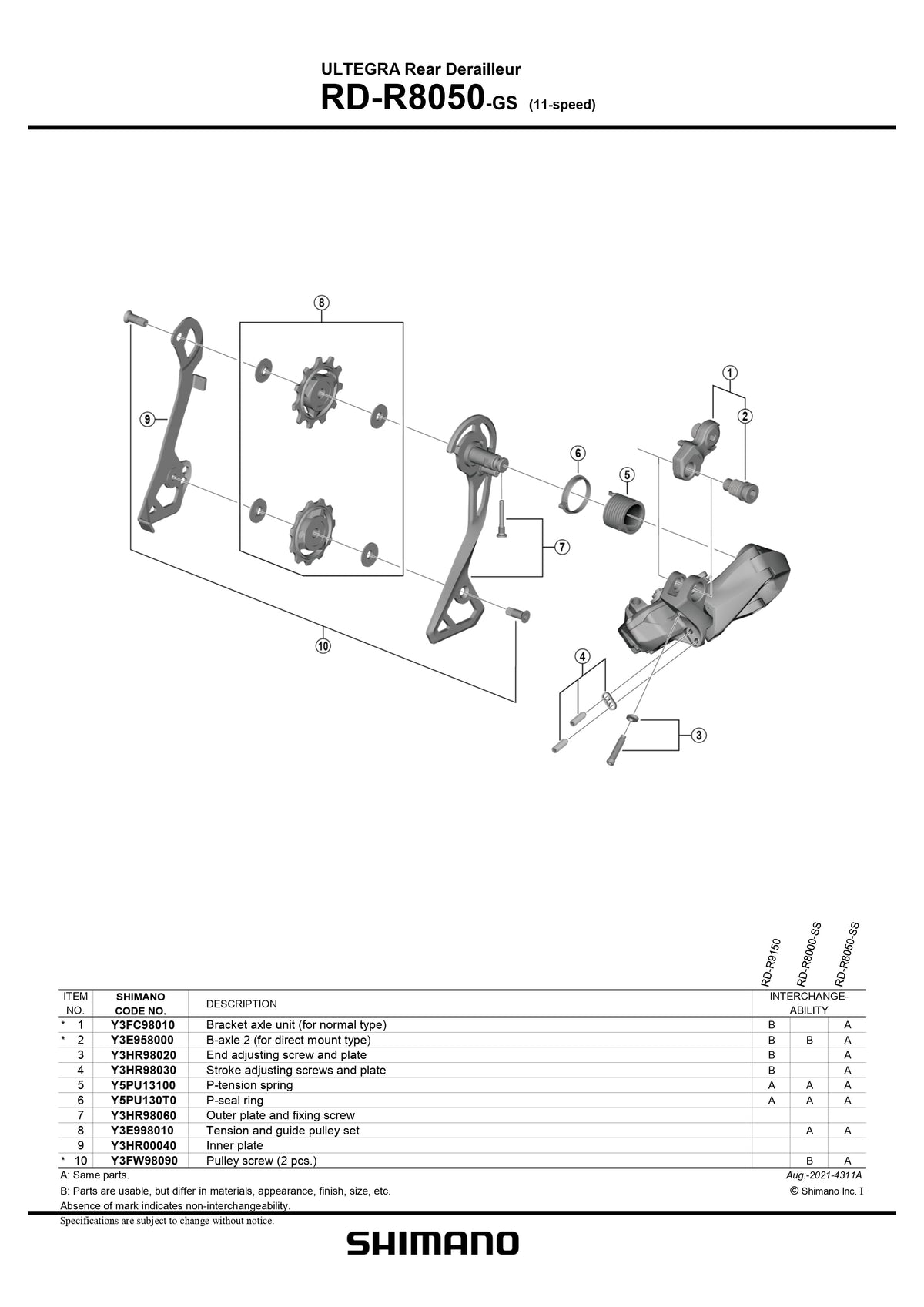 ULTEGRA Rear Derailleur
RD-R8050-GS (11-speed)

8
1
2
9
6
5
7
10
4
3

| ITEM NO. | SHIMANO CODE NO. | DESCRIPTION | RD-R9150 | RD-R8000-SS | RD-R8050-SS |
|---|---|---|---|---|---|
| | | | INTERCHANGE-ABILITY | | |
| * 1 | Y3FC98010 | Bracket axle unit (for normal type) | B | | A |
| * 2 | Y3E958000 | B-axle 2 (for direct mount type) | B | B | A |
| 3 | Y3HR98020 | End adjusting screw and plate | B | | A |
| 4 | Y3HR98030 | Stroke adjusting screws and plate | B | | A |
| 5 | Y5PU13100 | P-tension spring | A | A | A |
| 6 | Y5PU130T0 | P-seal ring | A | A | A |
| 7 | Y3HR98060 | Outer plate and fixing screw | | | |
| 8 | Y3E998010 | Tension and guide pulley set | | A | A |
| 9 | Y3HR00040 | Inner plate | | | |
| * 10 | Y3FW98090 | Pulley screw (2 pcs.) | | B | A |

A: Same parts.
B: Parts are usable, but differ in materials, appearance, finish, size, etc.
Absence of mark indicates non-interchangeability.

Aug.-2021-4311A
© Shimano Inc. I

Specifications are subject to change without notice.

SHIMANO