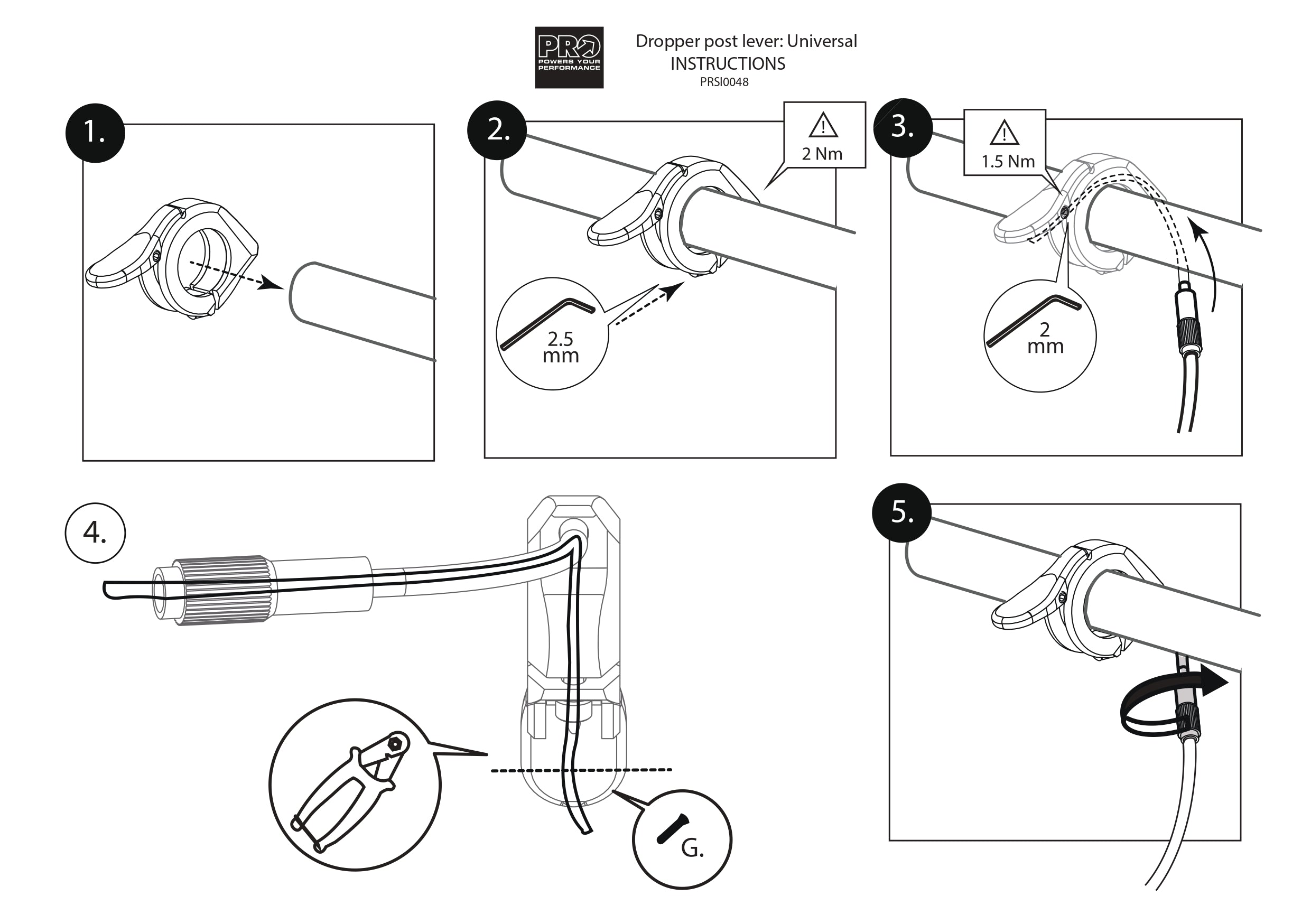 PRO
POWERS YOUR PERFORMANCE

Dropper post lever: Universal
INSTRUCTIONS
PRSI0048

1.

2.

2 Nm

2.5 mm

3.

1.5 Nm

2 mm

4.

G.

5.