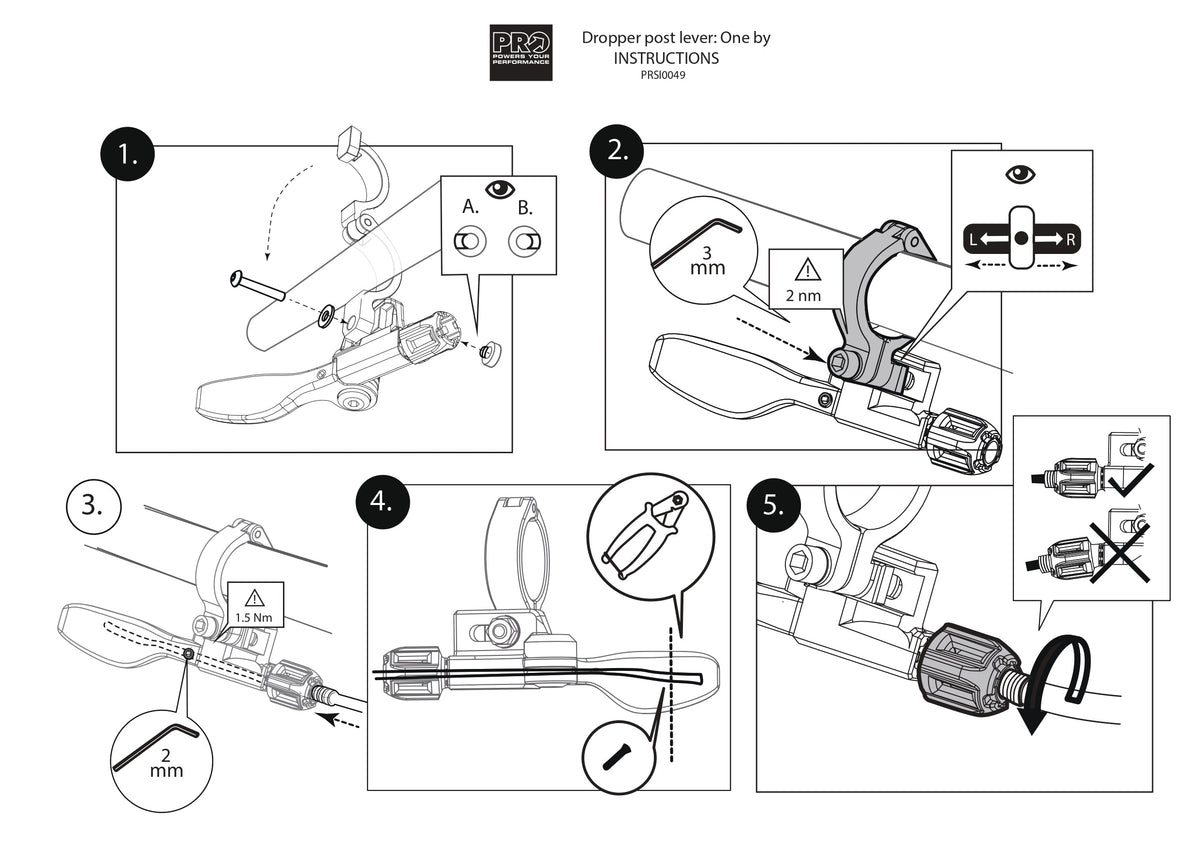 PRO POWERS YOUR PERFORMANCE

Dropper post lever: One by
INSTRUCTIONS
PRSI0049

1.

A. B.

2.

3 mm

2 nm

L R

3.

1.5 Nm

2 mm

4.

5.