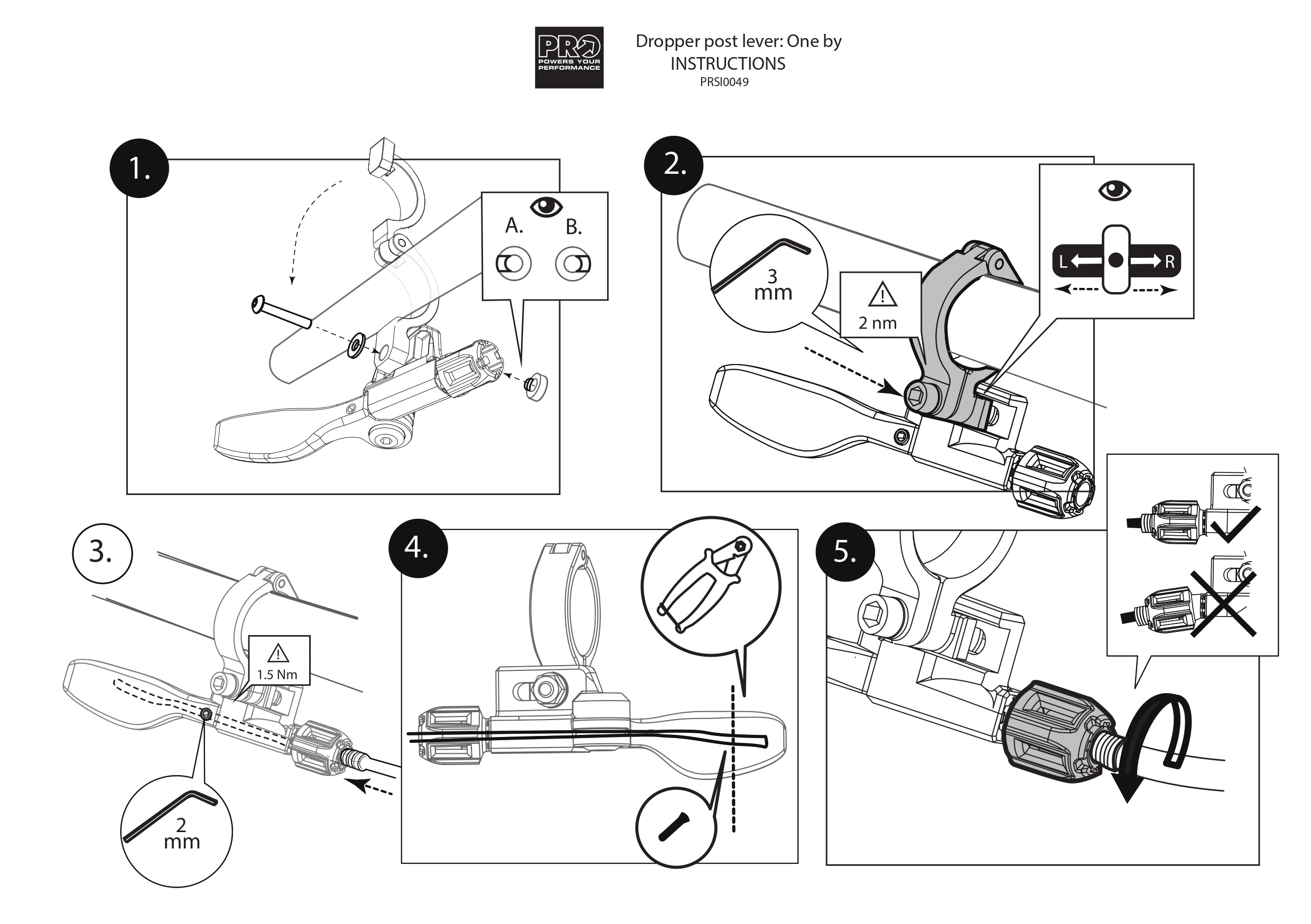 PRO
POWERS YOUR PERFORMANCE

Dropper post lever: One by
INSTRUCTIONS
PRSI0049

1.

A.
B.

2.

3
mm

2 nm

L
R

3.

1.5 Nm

2
mm

4.

5.