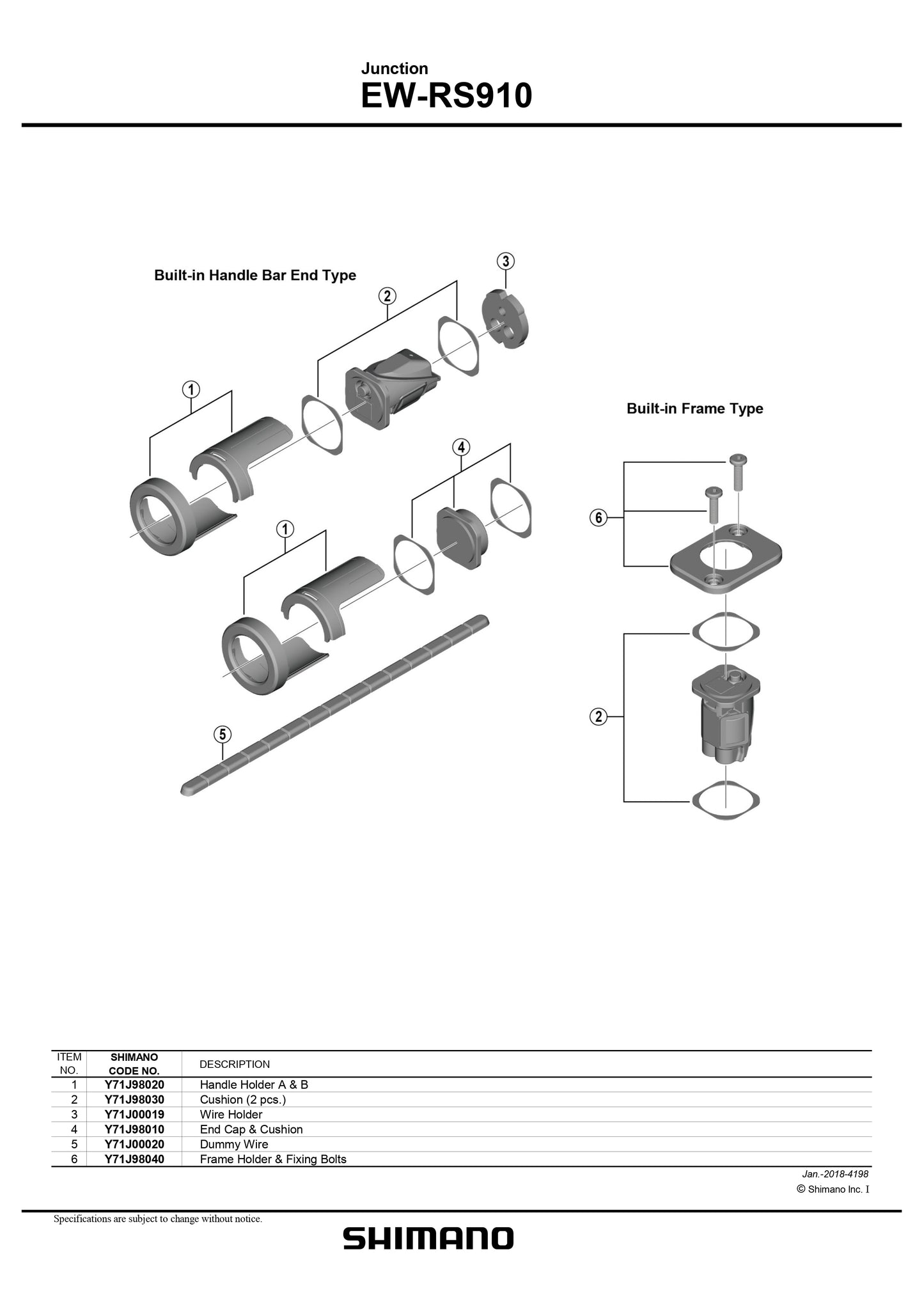 Junction
EW-RS910

Built-in Handle Bar End Type

3

2

1

4

1

5

Built-in Frame Type

6

2

| ITEM NO. | SHIMANO CODE NO. | DESCRIPTION |
|---|---|---|
| 1 | Y71J98020 | Handle Holder A & B |
| 2 | Y71J98030 | Cushion (2 pcs.) |
| 3 | Y71J00019 | Wire Holder |
| 4 | Y71J98010 | End Cap & Cushion |
| 5 | Y71J00020 | Dummy Wire |
| 6 | Y71J98040 | Frame Holder & Fixing Bolts |

Jan.-2018-4198
© Shimano Inc. I

Specifications are subject to change without notice.

SHIMANO