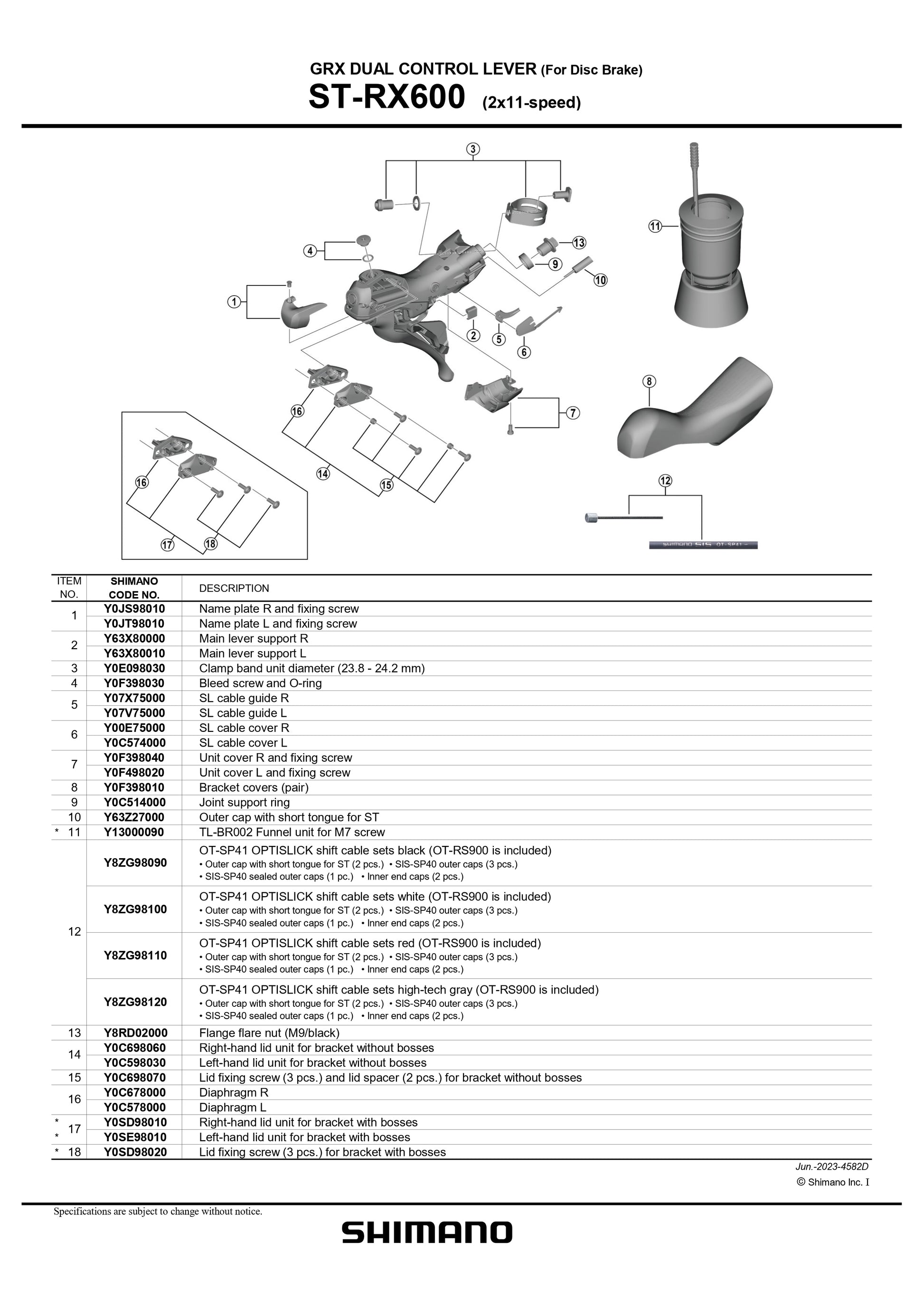 GRX DUAL CONTROL LEVER (For Disc Brake)
ST-RX600 (2x11-speed)

3
11
4
13
9
10
1
2
5
6
8
16
7
14
15
16
12
17
18

SHIMANO SIS OT-SP41

| ITEM NO. | SHIMANO CODE NO. | DESCRIPTION |
|---|---|---|
| 1 | Y0JS98010 | Name plate R and fixing screw |
| | Y0JT98010 | Name plate L and fixing screw |
| 2 | Y63X80000 | Main lever support R |
| | Y63X80010 | Main lever support L |
| 3 | Y0E098030 | Clamp band unit diameter (23.8 - 24.2 mm) |
| 4 | Y0F398030 | Bleed screw and O-ring |
| 5 | Y07X75000 | SL cable guide R |
| | Y07V75000 | SL cable guide L |
| 6 | Y00E75000 | SL cable cover R |
| | Y0C574000 | SL cable cover L |
| 7 | Y0F398040 | Unit cover R and fixing screw |
| | Y0F498020 | Unit cover L and fixing screw |
| 8 | Y0F398010 | Bracket covers (pair) |
| 9 | Y0C514000 | Joint support ring |
| 10 | Y63Z27000 | Outer cap with short tongue for ST |
| * 11 | Y13000090 | TL-BR002 Funnel unit for M7 screw |
| 12 | Y8ZG98090 | OT-SP41 OPTISLICK shift cable sets black (OT-RS900 is included) • Outer cap with short tongue for ST (2 pcs.) • SIS-SP40 outer caps (3 pcs.) • SIS-SP40 sealed outer caps (1 pc.) • Inner end caps (2 pcs.) |
| | Y8ZG98100 | OT-SP41 OPTISLICK shift cable sets white (OT-RS900 is included) • Outer cap with short tongue for ST (2 pcs.) • SIS-SP40 outer caps (3 pcs.) • SIS-SP40 sealed outer caps (1 pc.) • Inner end caps (2 pcs.) |
| | Y8ZG98110 | OT-SP41 OPTISLICK shift cable sets red (OT-RS900 is included) • Outer cap with short tongue for ST (2 pcs.) • SIS-SP40 outer caps (3 pcs.) • SIS-SP40 sealed outer caps (1 pc.) • Inner end caps (2 pcs.) |
| | Y8ZG98120 | OT-SP41 OPTISLICK shift cable sets high-tech gray (OT-RS900 is included) • Outer cap with short tongue for ST (2 pcs.) • SIS-SP40 outer caps (3 pcs.) • SIS-SP40 sealed outer caps (1 pc.) • Inner end caps (2 pcs.) |
| 13 | Y8RD02000 | Flange flare nut (M9/black) |
| 14 | Y0C698060 | Right-hand lid unit for bracket without bosses |
| | Y0C598030 | Left-hand lid unit for bracket without bosses |
| 15 | Y0C698070 | Lid fixing screw (3 pcs.) and lid spacer (2 pcs.) for bracket without bosses |
| 16 | Y0C678000 | Diaphragm R |
| | Y0C578000 | Diaphragm L |
| * 17 | Y0SD98010 | Right-hand lid unit for bracket with bosses |
| * | Y0SE98010 | Left-hand lid unit for bracket with bosses |
| * 18 | Y0SD98020 | Lid fixing screw (3 pcs.) for bracket with bosses |

Jun.-2023-4582D
© Shimano Inc. I

Specifications are subject to change without notice.

SHIMANO