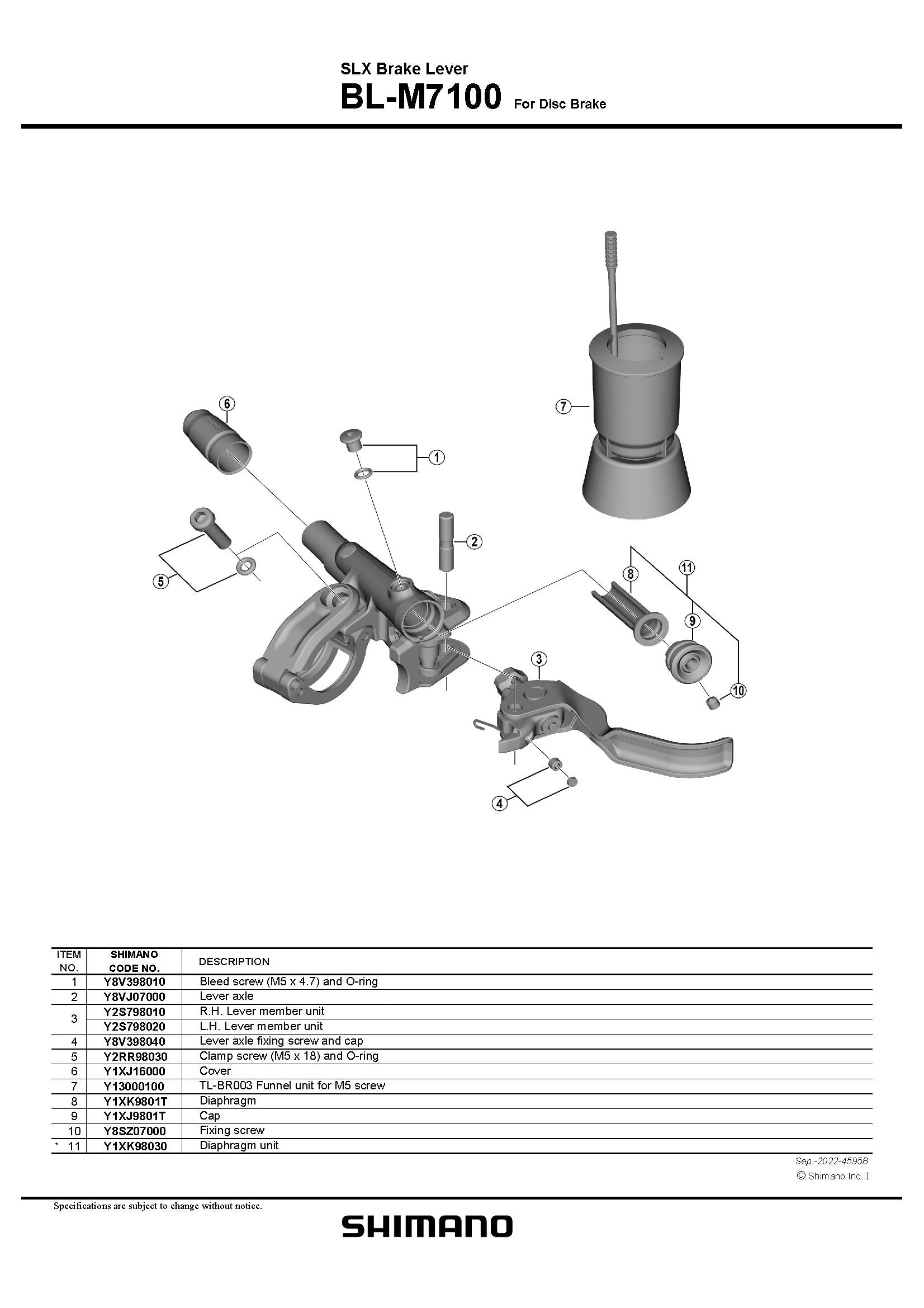 SLX Brake Lever
BL-M7100 For Disc Brake

6
1
7
2
5
8
11
9
3
10
4

| ITEM NO. | SHIMANO CODE NO. | DESCRIPTION |
|---|---|---|
| 1 | Y8V398010 | Bleed screw (M5 x 4.7) and O-ring |
| 2 | Y8VJ07000 | Lever axle |
| 3 | Y2S798010 | R.H. Lever member unit |
| | Y2S798020 | L.H. Lever member unit |
| 4 | Y8V398040 | Lever axle fixing screw and cap |
| 5 | Y2RR98030 | Clamp screw (M5 x 18) and O-ring |
| 6 | Y1XJ16000 | Cover |
| 7 | Y13000100 | TL-BR003 Funnel unit for M5 screw |
| 8 | Y1XK9801T | Diaphragm |
| 9 | Y1XJ9801T | Cap |
| 10 | Y8SZ07000 | Fixing screw |
| * 11 | Y1XK98030 | Diaphragm unit |

Sep.-2022-4595B
© Shimano Inc. I

Specifications are subject to change without notice.

SHIMANO